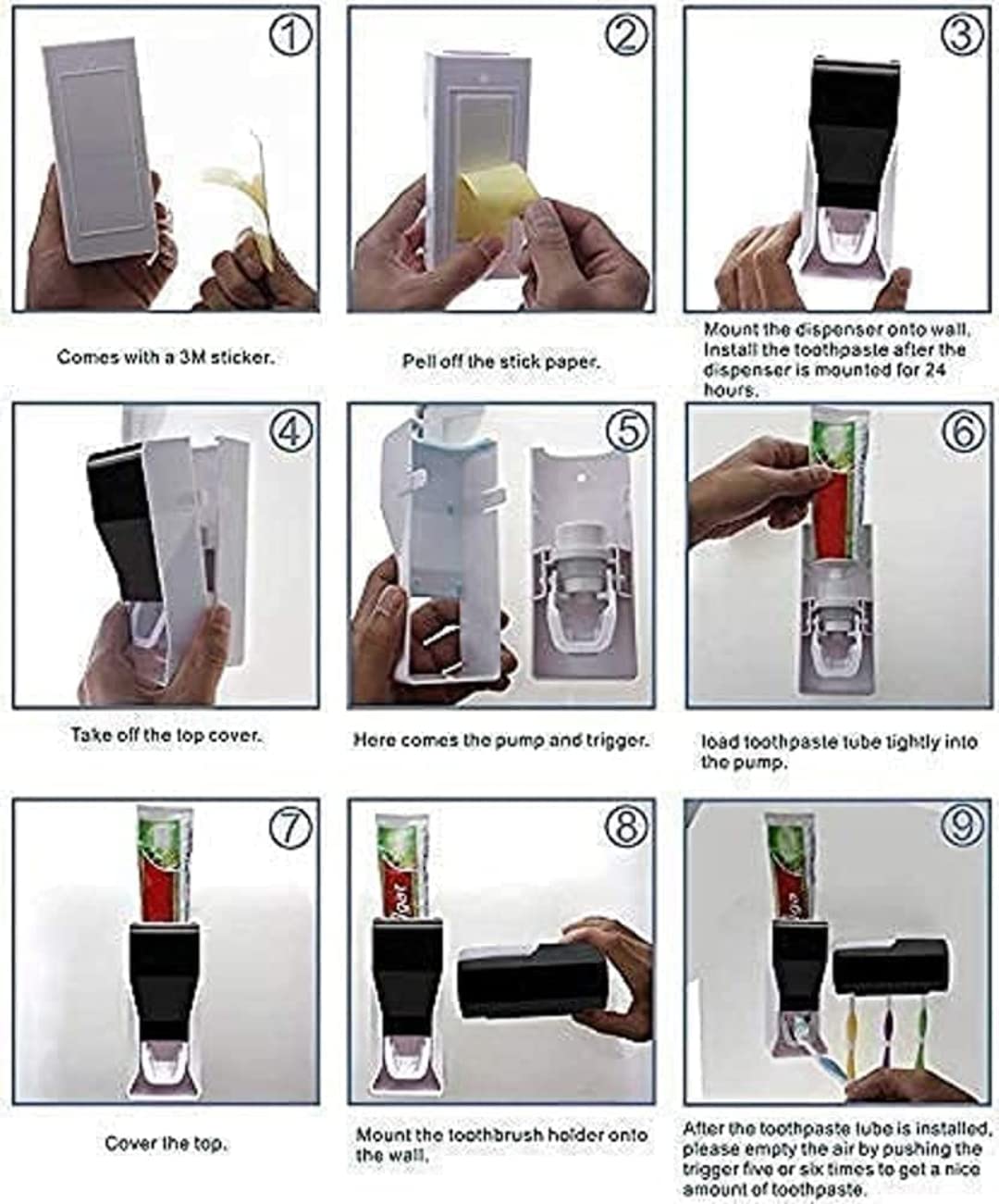 ①

Comes with a 3M sticker.

②

Pell off the stick paper.

③

Mount the dispenser onto wall. Install the toothpaste after the dispenser is mounted for 24 hours.

④

Take off the top cover.

⑤

Here comes the pump and trigger.

⑥

load toothpaste tube tightly into the pump.

⑦

Cover the top.

⑧

Mount the toothbrush holder onto the wall.

⑨

After the toothpaste tube is installed, please empty the air by pushing the trigger five or six times to get a nice amount of toothpaste.