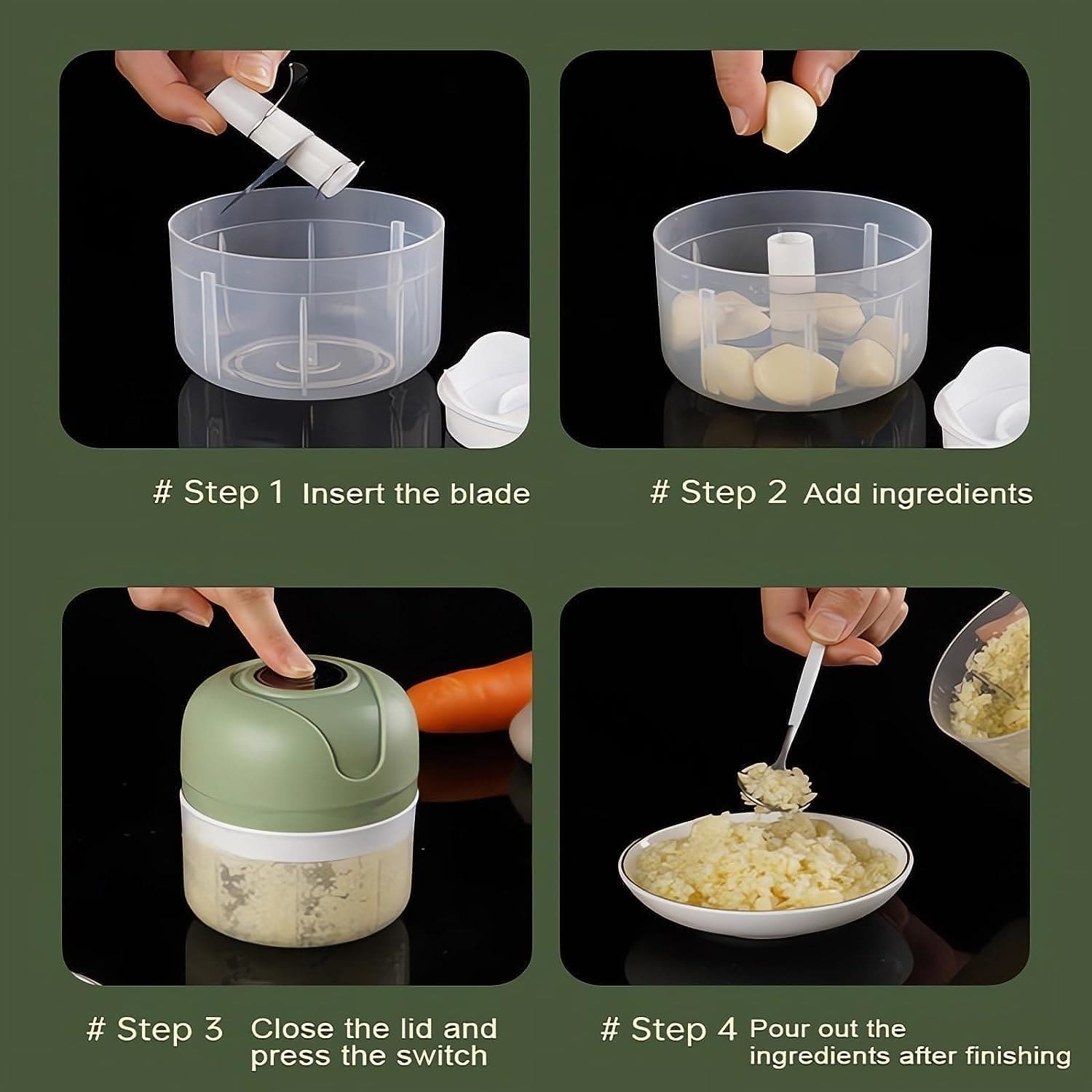 # Step 1 Insert the blade

# Step 2 Add ingredients

# Step 3 Close the lid and press the switch

# Step 4 Pour out the ingredients after finishing