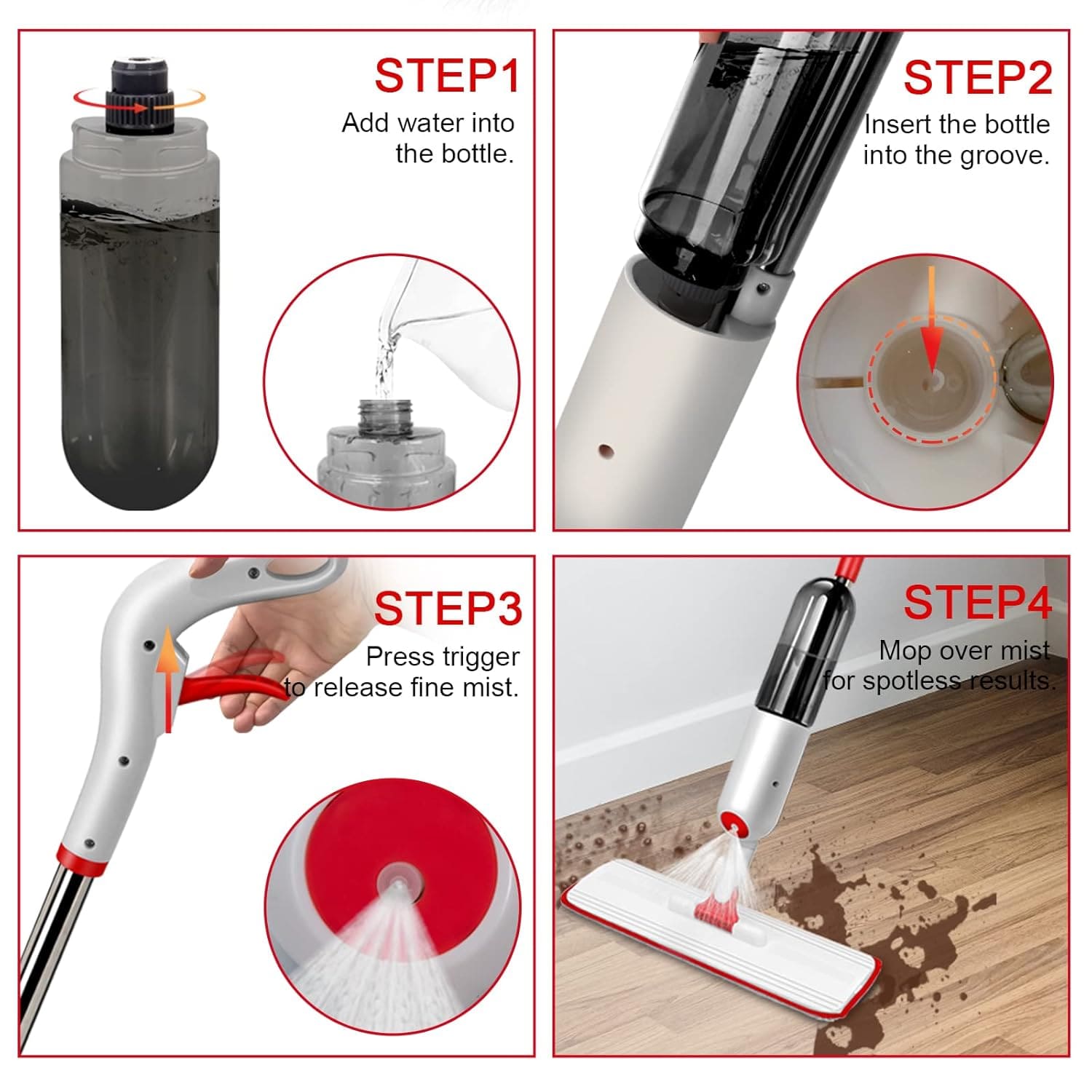 STEP1
Add water into the bottle.

STEP2
Insert the bottle into the groove.

STEP3
Press trigger to release fine mist.

STEP4
Mop over mist for spotless results.